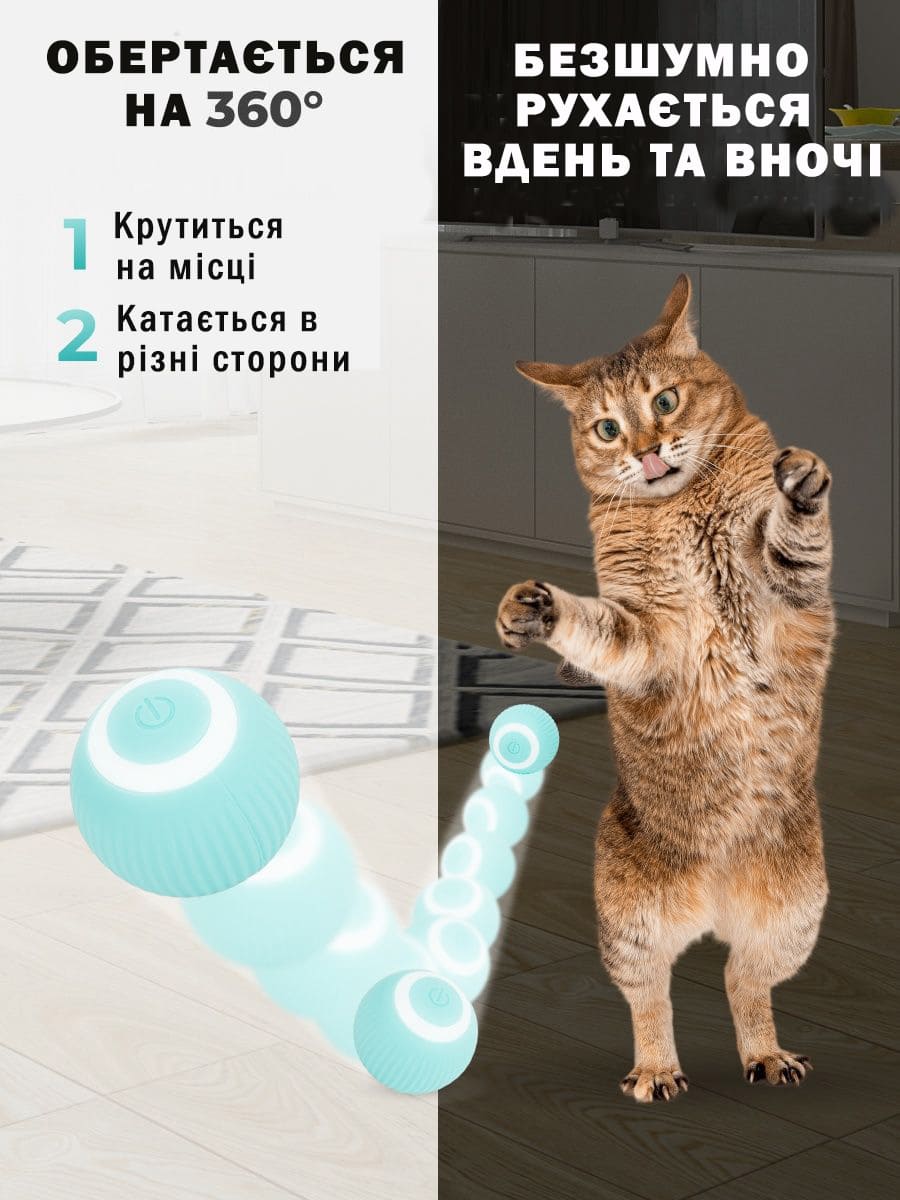 ОБЕРТАЄТЬСЯ НА 360°

1 Крутиться на місці

2 Катається в різні сторони

БЕЗШУМНО РУХАЄТЬСЯ ВДЕНЬ ТА ВНОЧІ